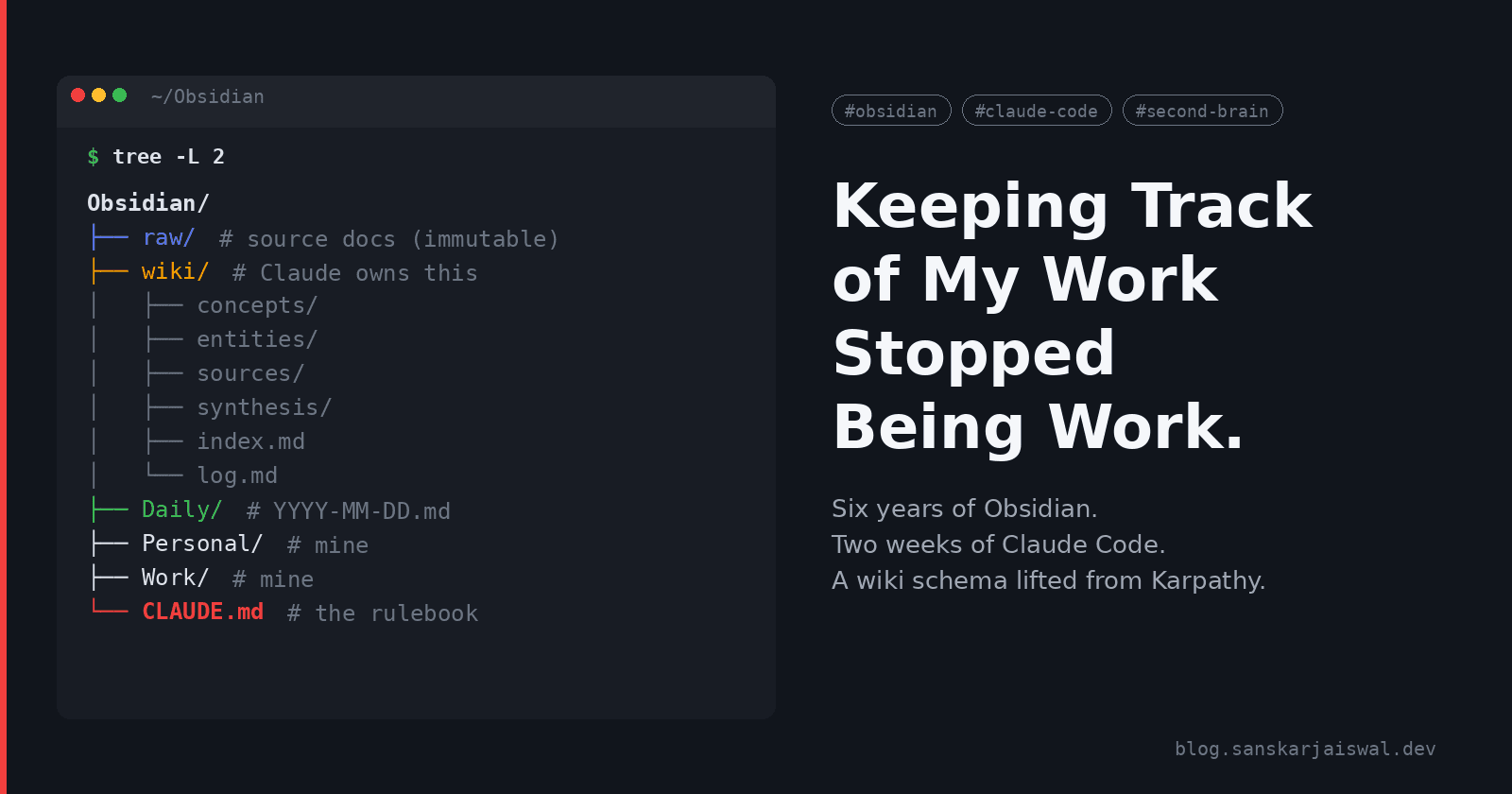 ~/Obsidian

$ tree -L 2

Obsidian/
├── raw/ # source docs (immutable)
├── wiki/ # Claude owns this
│ ├── concepts/
│ ├── entities/
│ ├── sources/
│ ├── synthesis/
│ ├── index.md
│ └── log.md
├── Daily/ # YYYY-MM-DD.md
├── Personal/ # mine
├── Work/ # mine
└── CLAUDE.md # the rulebook

#obsidian #claude-code #second-brain

Keeping Track of My Work Stopped Being Work.

Six years of Obsidian.
Two weeks of Claude Code.
A wiki schema lifted from Karpathy.

blog.sanskarjaiswal.dev